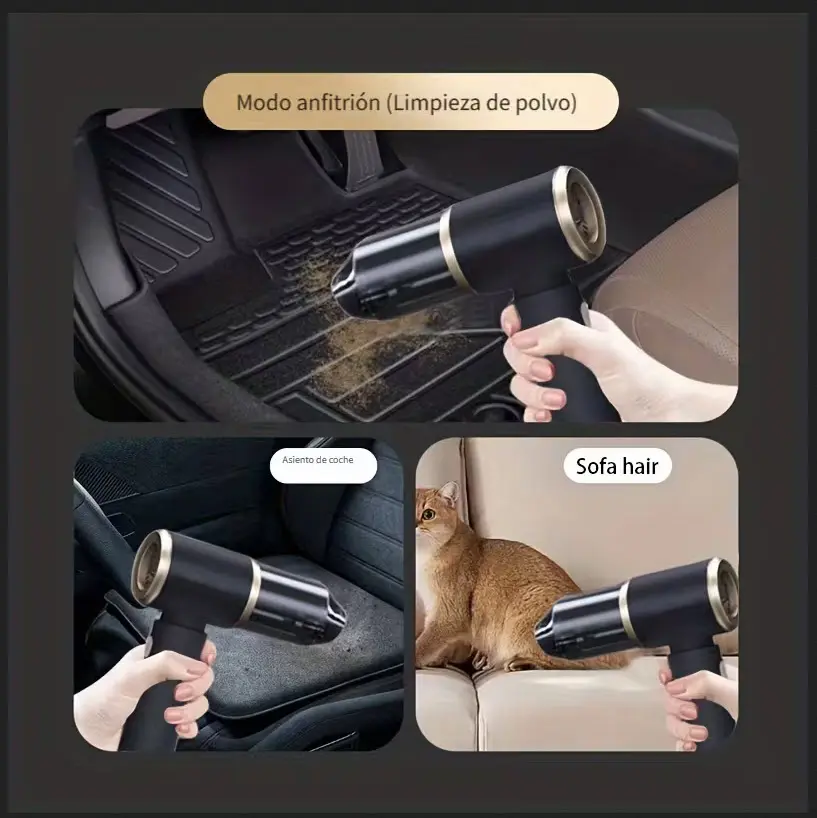 Modo anfitrión (Limpieza de polvo)

Asiento de coche

Sofa hair